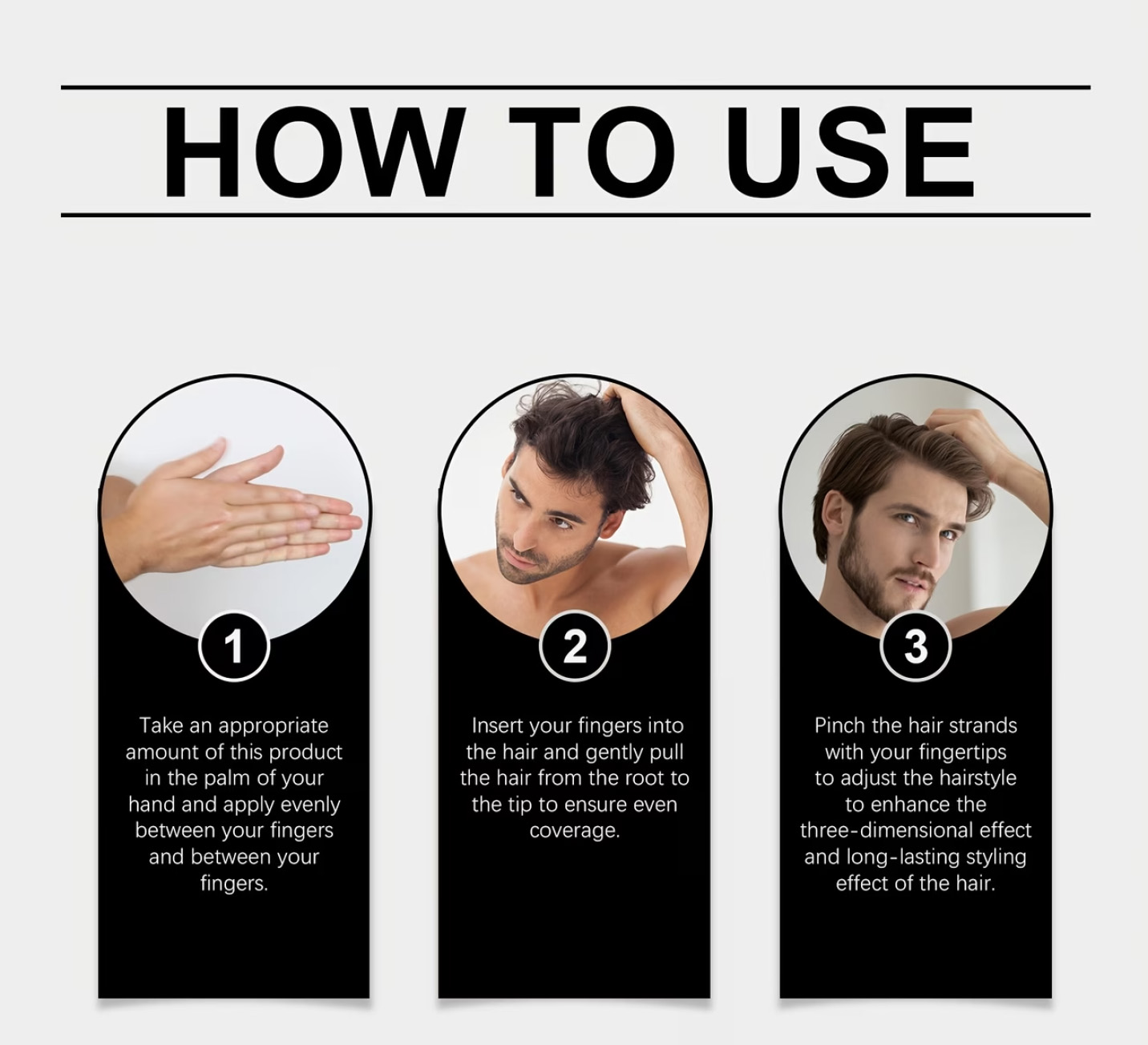 HOW TO USE

1

Take an appropriate amount of this product in the palm of your hand and apply evenly between your fingers and between your fingers.

2

Insert your fingers into the hair and gently pull the hair from the root to the tip to ensure even coverage.

3

Pinch the hair strands with your fingertips to adjust the hairstyle to enhance the three-dimensional effect and long-lasting styling effect of the hair.